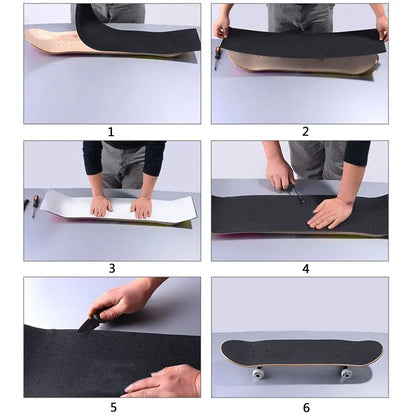 1

2

3

4

5

6